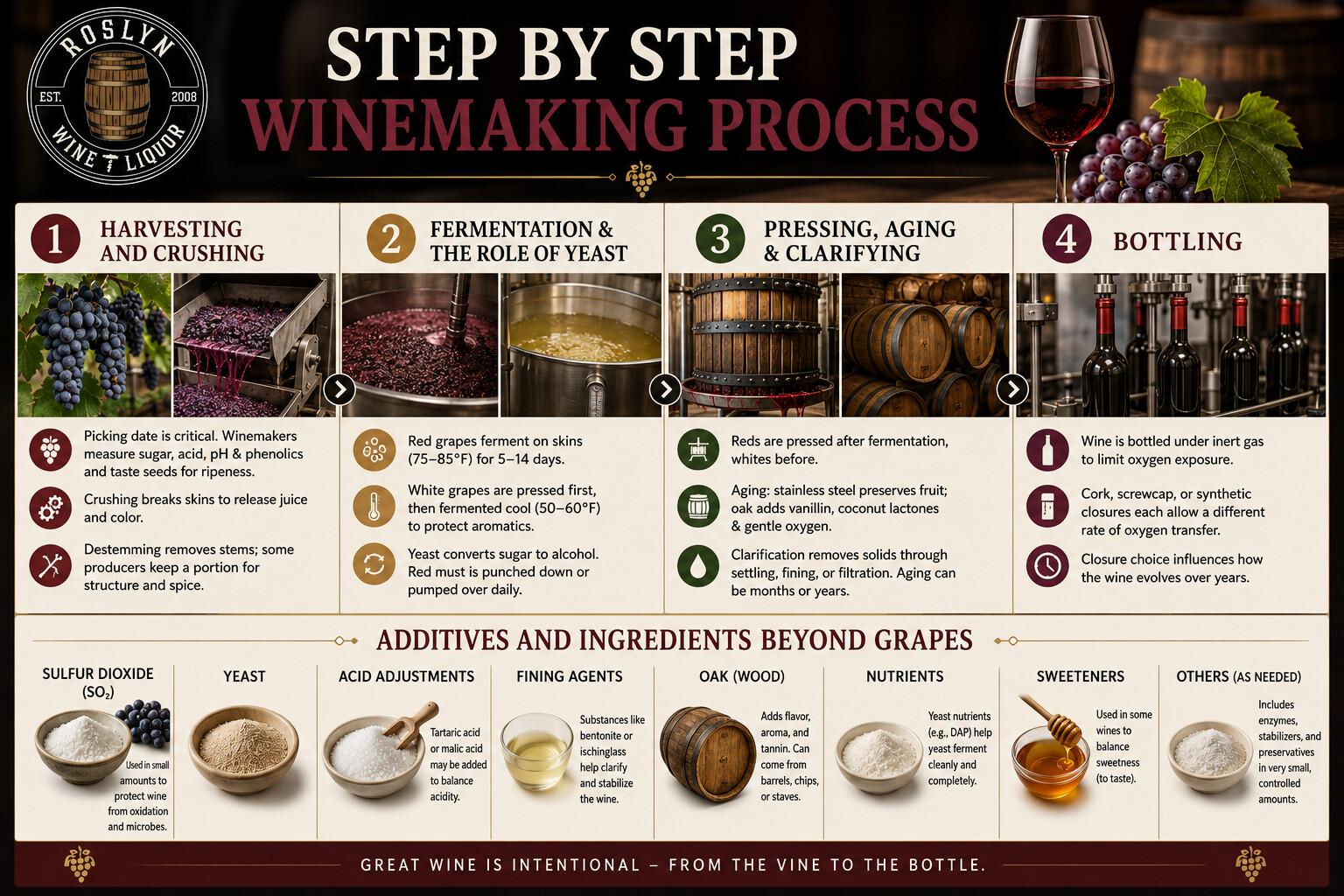 ROSLYN
EST. 2008
WINE LIQUOR

STEP BY STEP
WINEMAKING PROCESS

1 HARVESTING AND CRUSHING

Picking date is critical. Winemakers measure sugar, acid, pH & phenolics and taste seeds for ripeness.

Crushing breaks skins to release juice and color.

Destemming removes stems; some producers keep a portion for structure and spice.

2 FERMENTATION & THE ROLE OF YEAST

Red grapes ferment on skins (75–85°F) for 5–14 days.

White grapes are pressed first, then fermented cool (50–60°F) to protect aromatics.

Yeast converts sugar to alcohol. Red must is punched down or pumped over daily.

3 PRESSING, AGING & CLARIFYING

Reds are pressed after fermentation, whites before.

Aging: stainless steel preserves fruit; oak adds vanillin, coconut lactones & gentle oxygen.

Clarification removes solids through settling, fining, or filtration. Aging can be months or years.

4 BOTTLING

Wine is bottled under inert gas to limit oxygen exposure.

Cork, screwcap, or synthetic closures each allow a different rate of oxygen transfer.

Closure choice influences how the wine evolves over years.

ADDITIVES AND INGREDIENTS BEYOND GRAPES

SULFUR DIOXIDE ($SO_2$)
Used in small amounts to protect wine from oxidation and microbes.

YEAST

ACID ADJUSTMENTS
Tartaric acid or malic acid may be added to balance acidity.

FINING AGENTS
Substances like bentonite or ischinglass help clarify and stabilize the wine.

OAK (WOOD)
Adds flavor, aroma, and tannin. Can come from barrels, chips, or staves.

NUTRIENTS
Yeast nutrients (e.g., DAP) help yeast ferment cleanly and completely.

SWEETENERS
Used in some wines to balance sweetness (to taste).

OTHERS (AS NEEDED)
Includes enzymes, stabilizers, and preservatives in very small, controlled amounts.

GREAT WINE IS INTENTIONAL – FROM THE VINE TO THE BOTTLE.